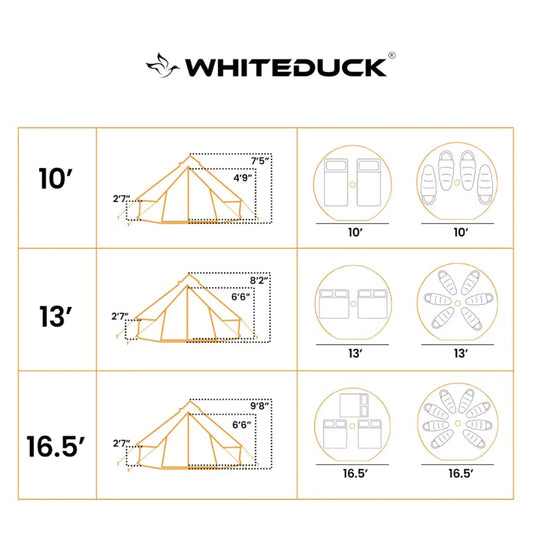 WHITEDUCK®

| | | |
|---|---|---|
| 10′ | 7′5″ 4′9″ 2′7″ | 10′ 10′ |
| 13′ | 8′2″ 6′6″ 2′7″ | 13′ 13′ |
| 16.5′ | 9′8″ 6′6″ 2′7″ | 16.5′ 16.5′ |