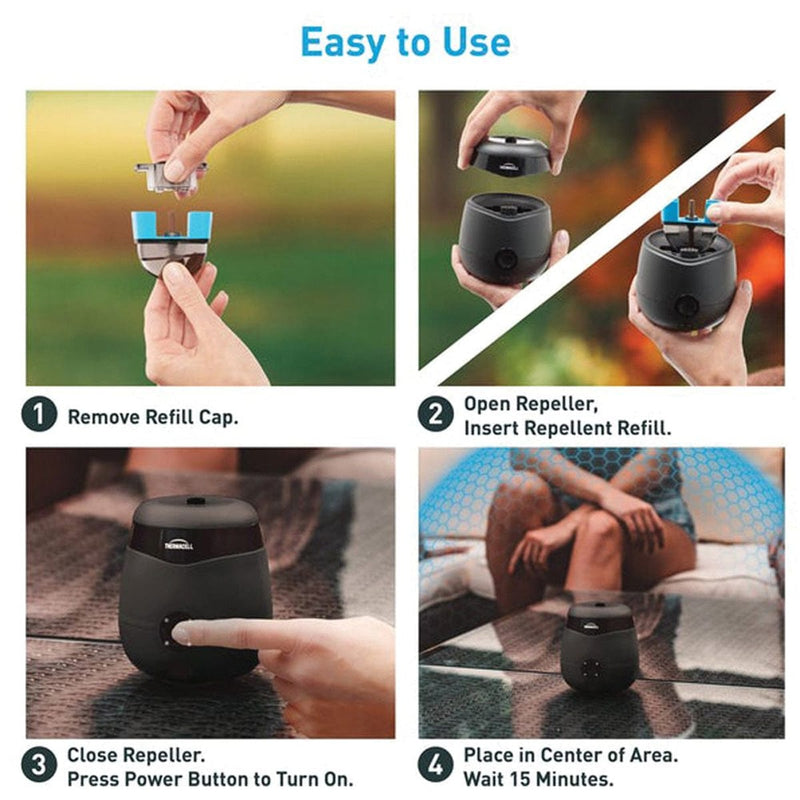 Easy to Use

THERMACELL

1 Remove Refill Cap.

2 Open Repeller,
Insert Repellent Refill.

THERMACELL

3 Close Repeller.
Press Power Button to Turn On.

4 Place in Center of Area.
Wait 15 Minutes.