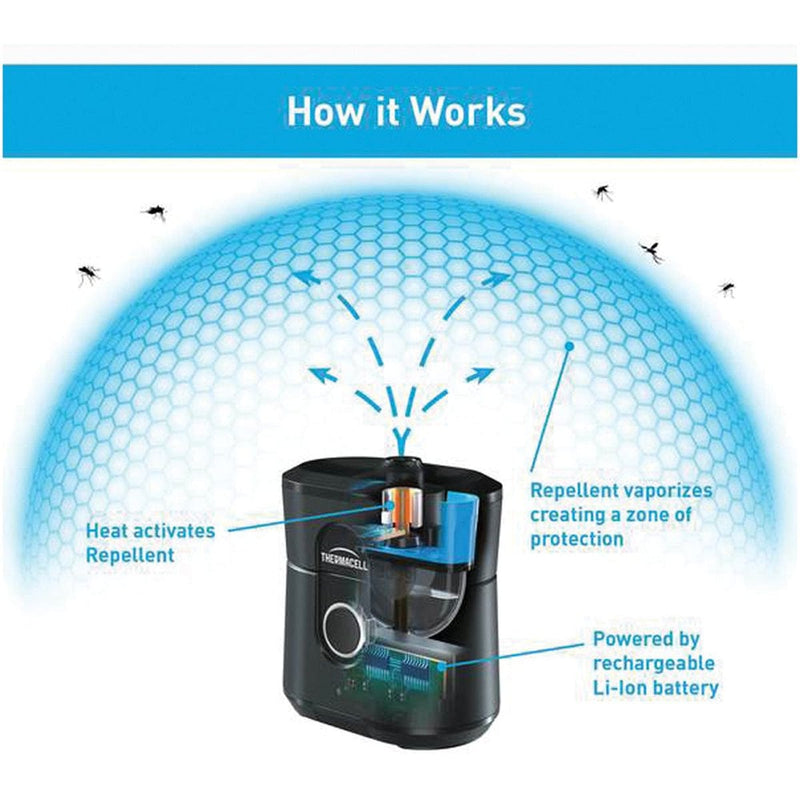 How it Works

Heat activates Repellent

THERMACELL

Repellent vaporizes creating a zone of protection

Powered by rechargeable Li-Ion battery