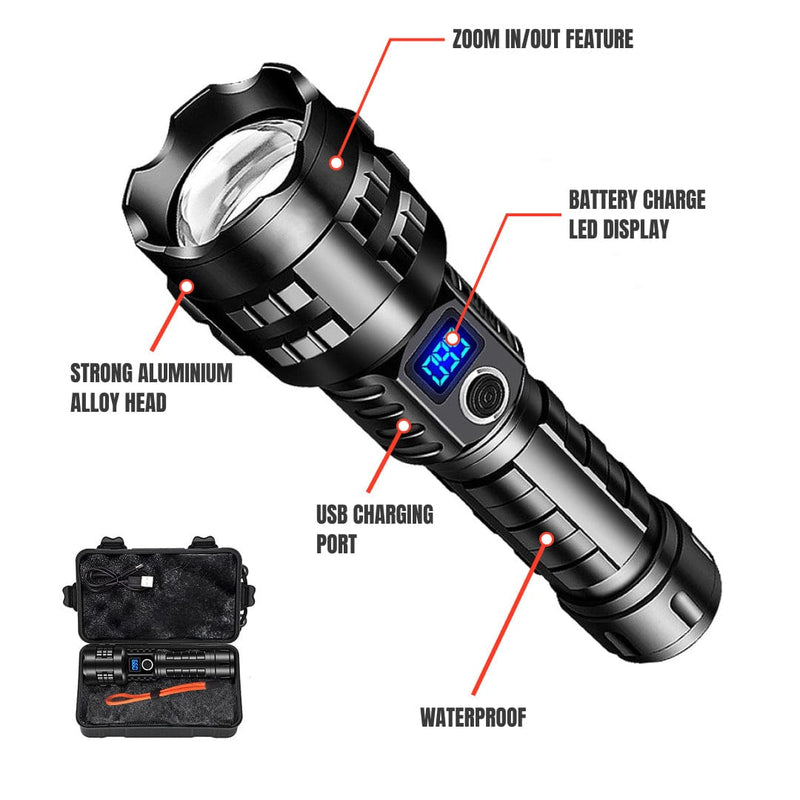 ZOOM IN/OUT FEATURE

BATTERY CHARGE LED DISPLAY

STRONG ALUMINIUM ALLOY HEAD

USB CHARGING PORT

WATERPROOF