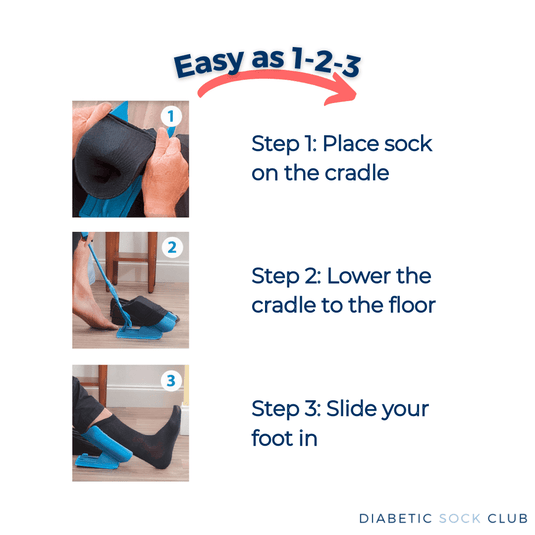 Easy as 1-2-3

1

Step 1: Place sock on the cradle

2

Step 2: Lower the cradle to the floor

3

Step 3: Slide your foot in

DIABETIC SOCK CLUB